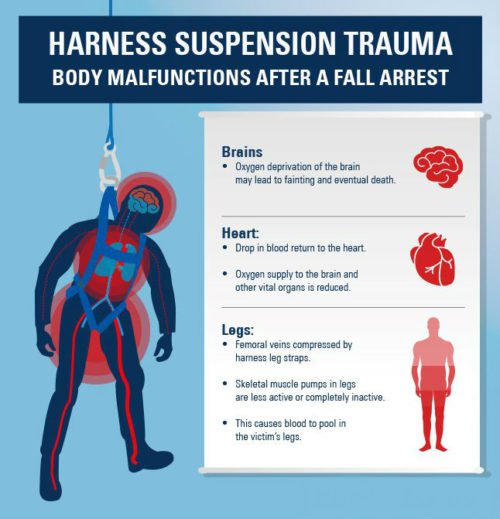 HARNESS SUSPENSION TRAUMA
BODY MALFUNCTIONS AFTER A FALL ARREST

Brains
• Oxygen deprivation of the brain may lead to fainting and eventual death.

Heart:
• Drop in blood return to the heart.
• Oxygen supply to the brain and other vital organs is reduced.

Legs:
• Femoral veins compressed by harness leg straps.
• Skeletal muscle pumps in legs are less active or completely inactive.
• This causes blood to pool in the victim's legs.